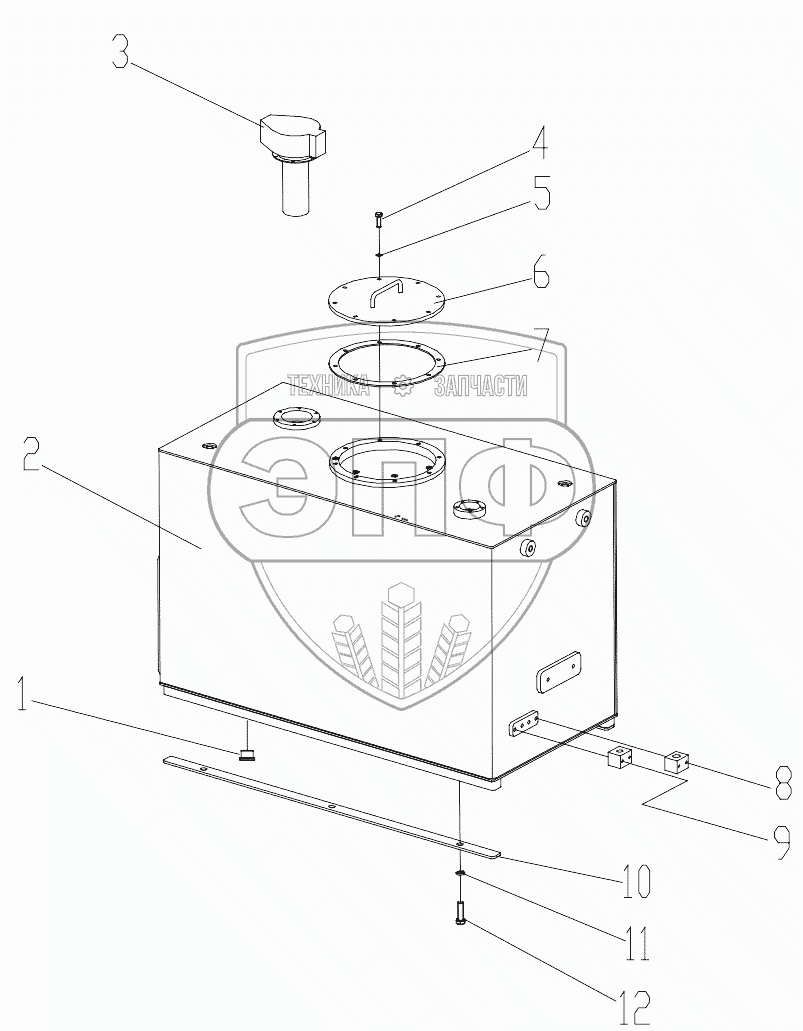 3
4
5
6
7
ТЕХНИКА ЗАПЧАСТИ
ЭПФ
2
1
8
9
10
11
12