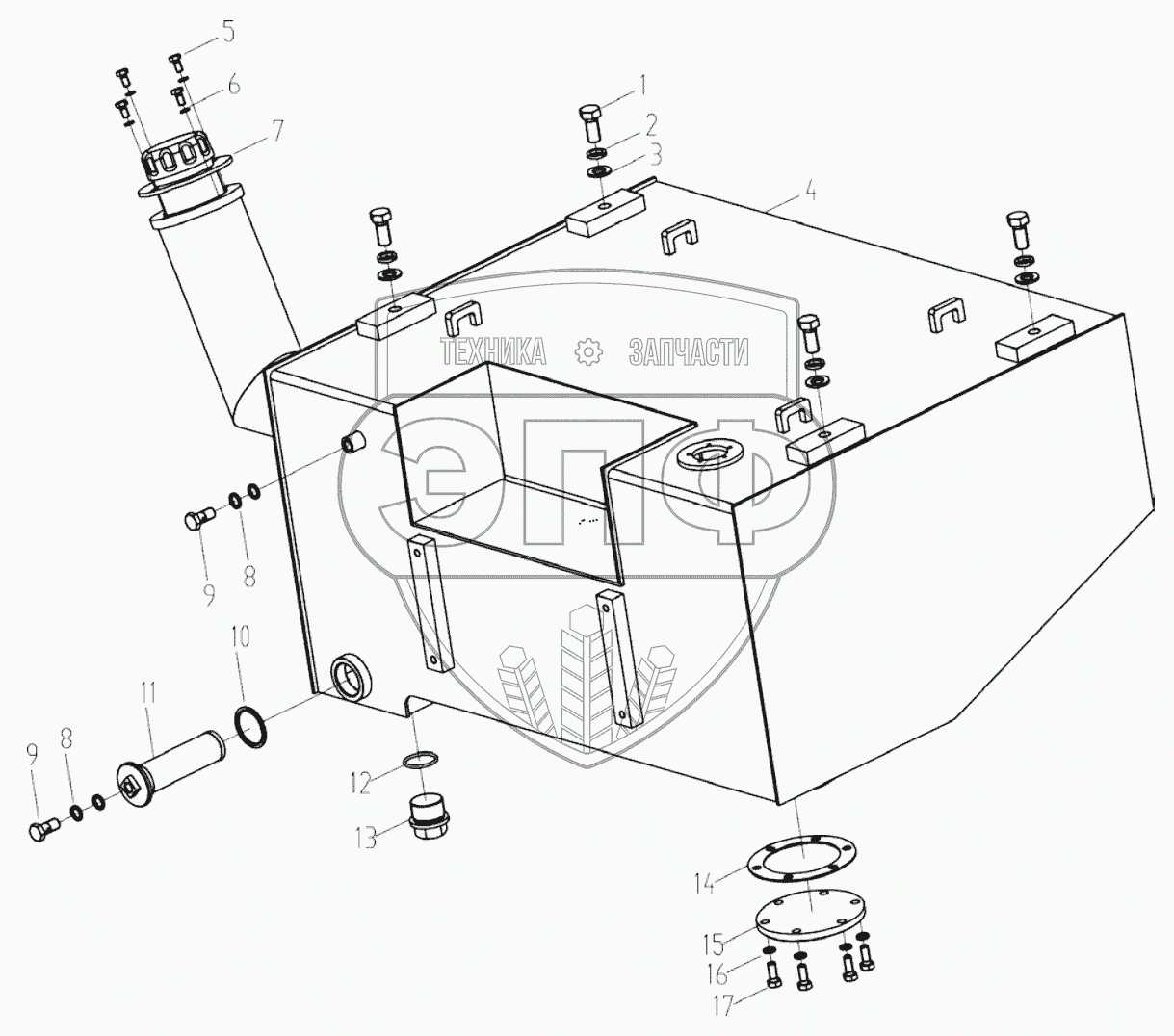 5
6
7
1
2
3
4
ТЕХНИКА ЗАПЧАСТИ
ЭПФ
9
8
10
11
9
8
12
13
14
15
16
17