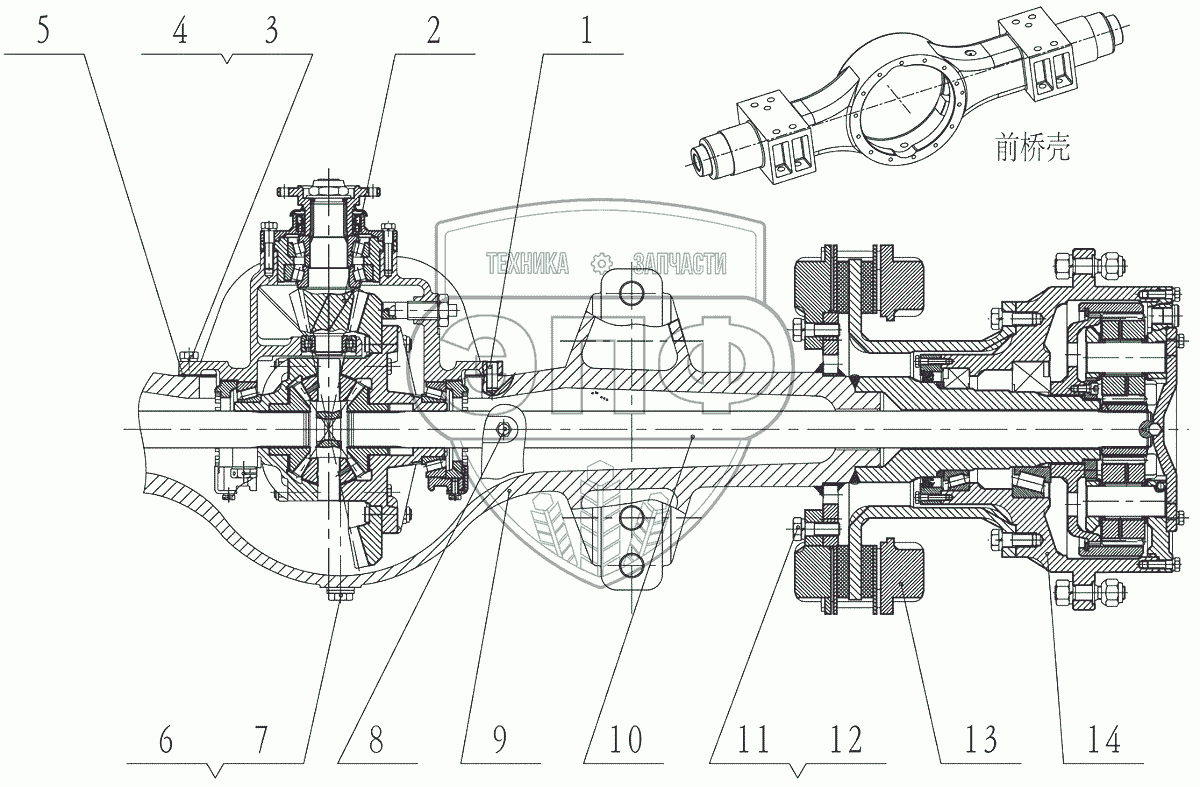 5 4 3 2 1

前桥壳

ТЕХНИКА ЗАПЧАСТИ

ЭПФ

6 7 8 9 10 11 12 13 14