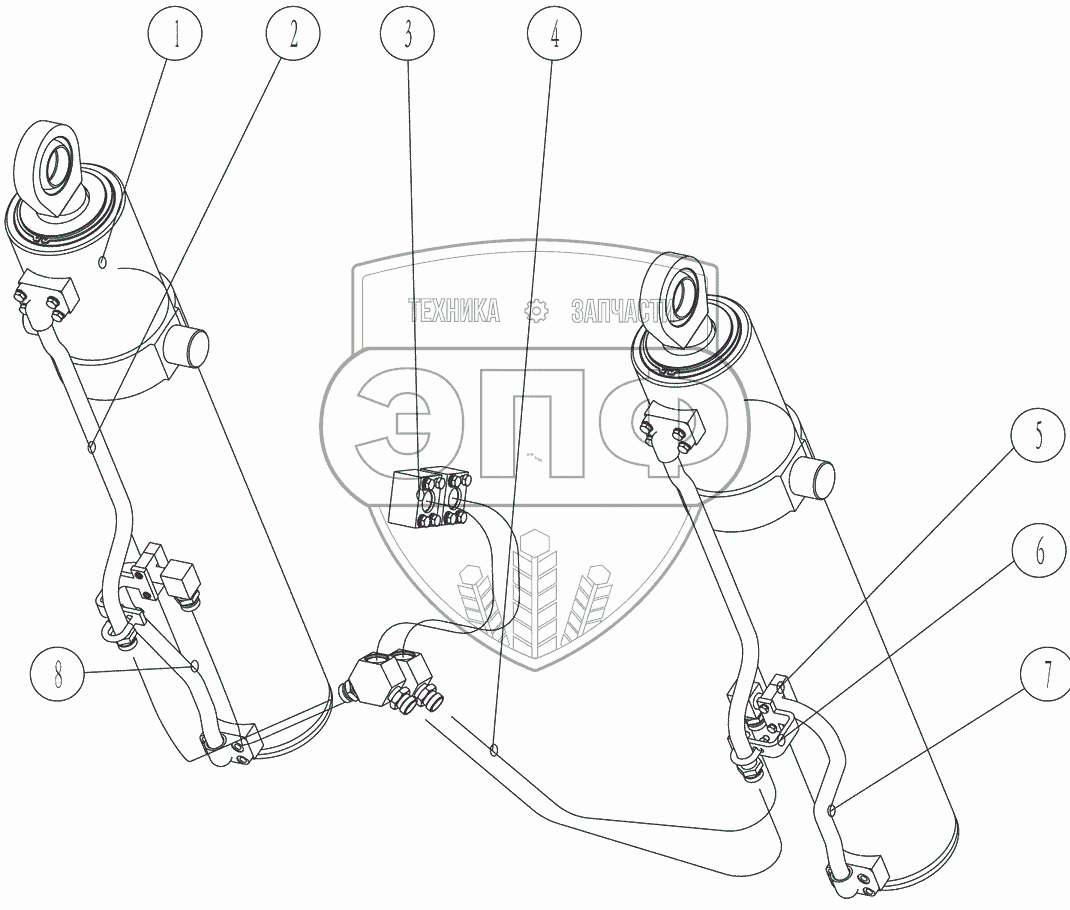 1
2
3
4
ТЕХНИКА ЗАПЧАСТИ
ЭПФ
5
6
7
8