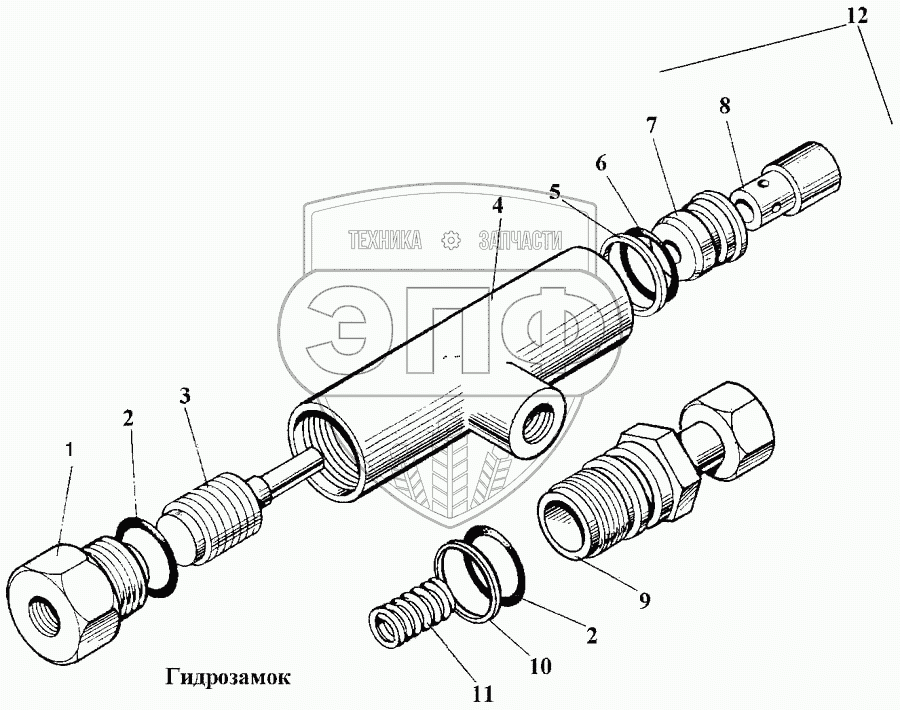 12
8
7
6
5
4
ТЕХНИКА ЗАПЧАСТИ
ЭПФ
3
2
1
9
2
10
11
Гидрозамок