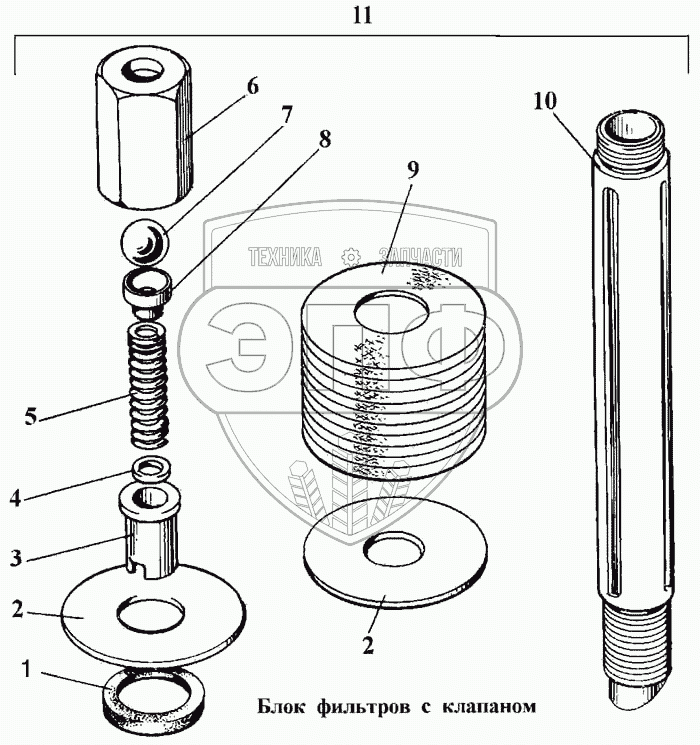 11

6

7

8

9

10

ТЕХНИКА ЗАПЧАСТИ

ЭПФ

5

4

3

2

2

1

Блок фильтров с клапаном