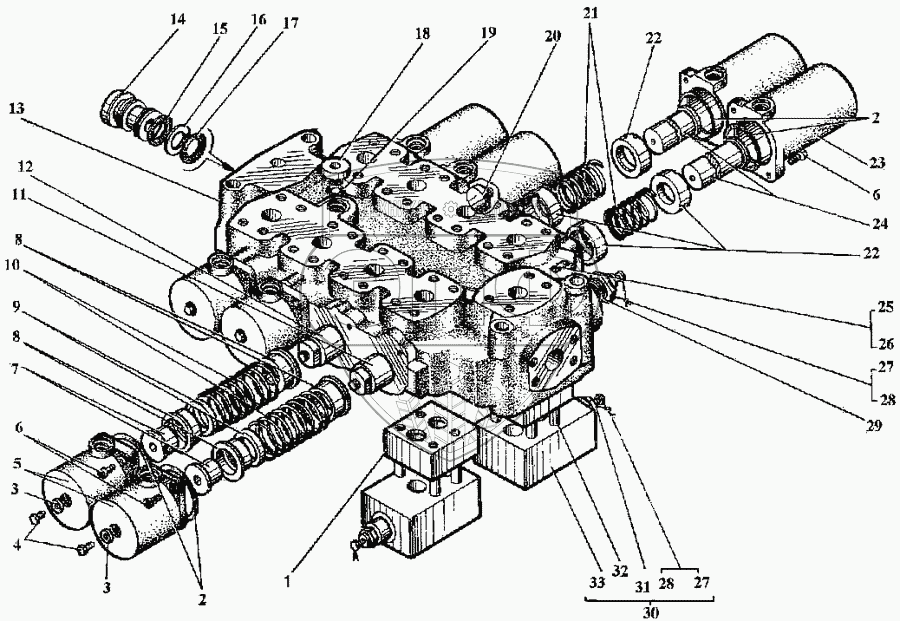 14
15
16
17
18
19
20
21
22
2
23
6
24
22
13
12
11
8
10
9
8
7
6
5
3
4
3
2
1
25
26
27
28
29
33
32
31
28
27
30