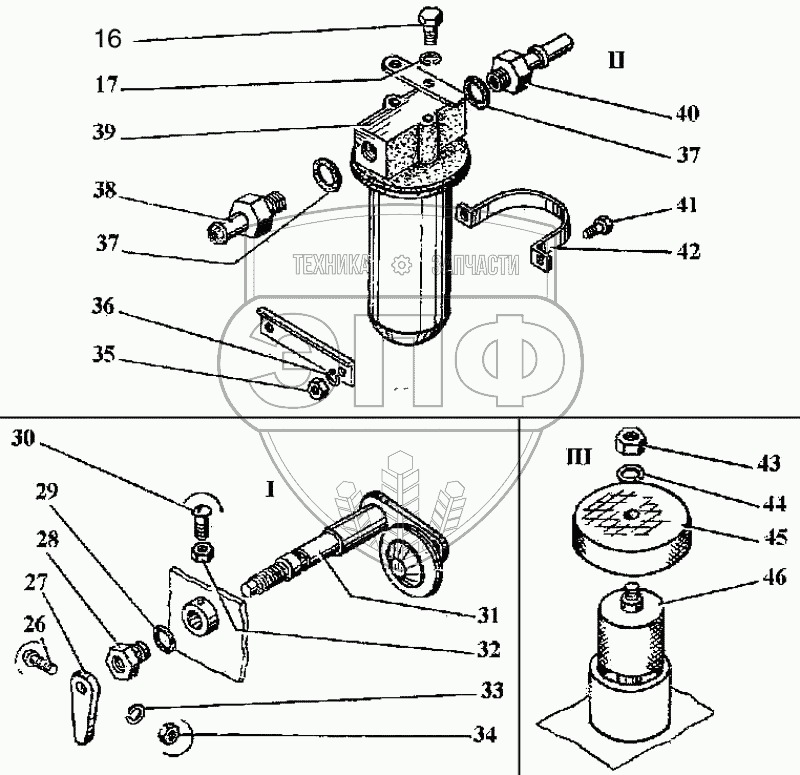 16
17
39
38
37
36
35
II
40
37
41
42
ТЕХНИКА ЗАПЧАСТИ
ЗПФ
30
29
28
27
26
I
31
32
33
34
III
43
44
45
46