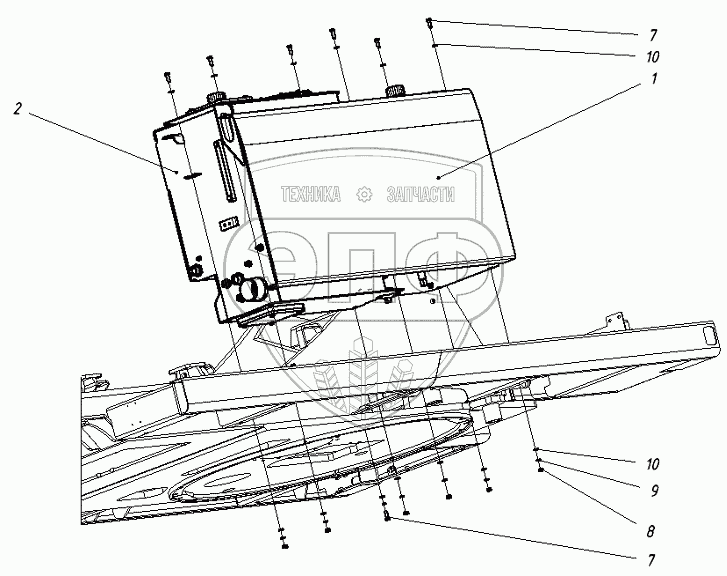 7
10
1
2
ТЕХНИКА ЗАПЧАСТИ
ЕПФ
10
9
8
7