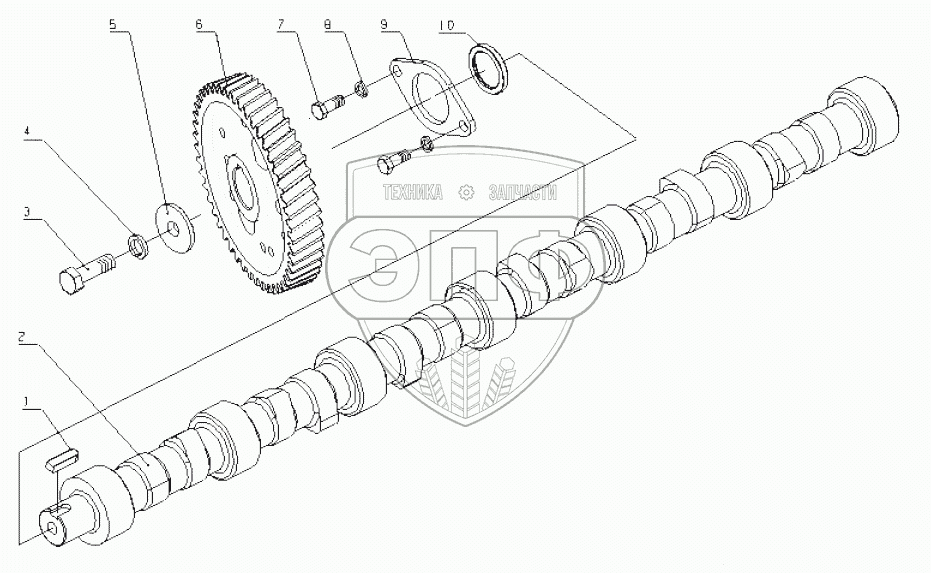 5
6
7
8
9
10
4
3
2
1
ТЕХНИКА ЗАПЧАСТИ
ЭПФ