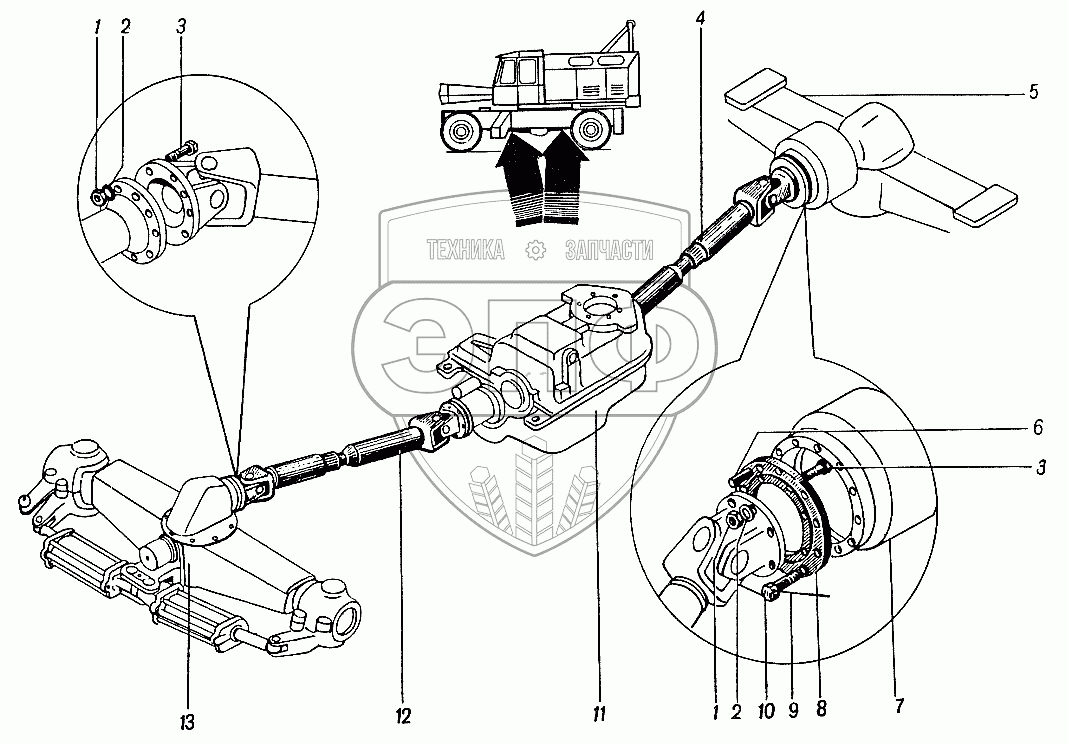 1 2 3
4
5
ТЕХНИКА ЗАПЧАСТИ
ЭЛФ
6
3
13
12
11
1 2 10 9 8
7