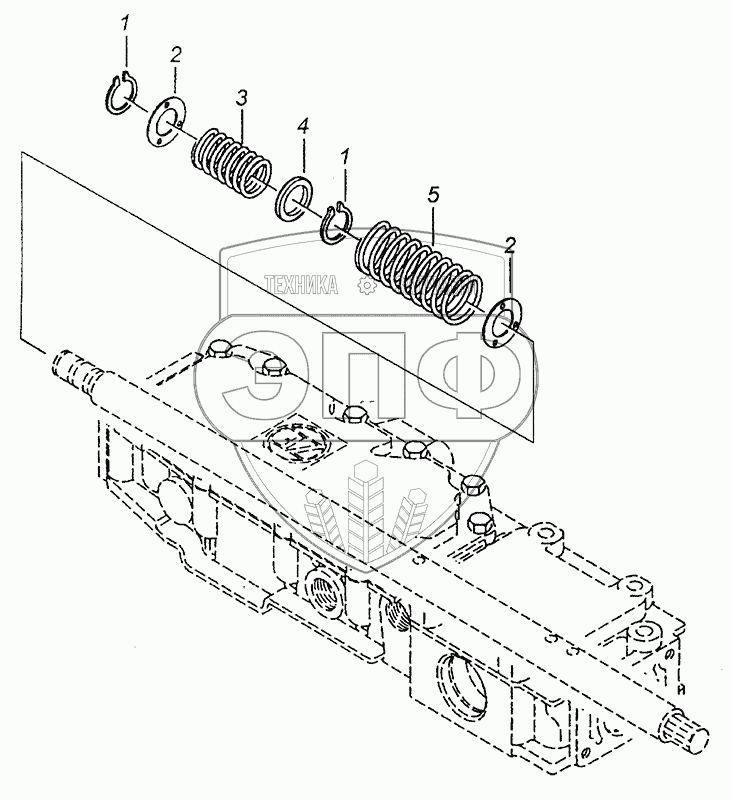 1
2
3
4
1
5
2
ТЕХНИКА
ЭПФ