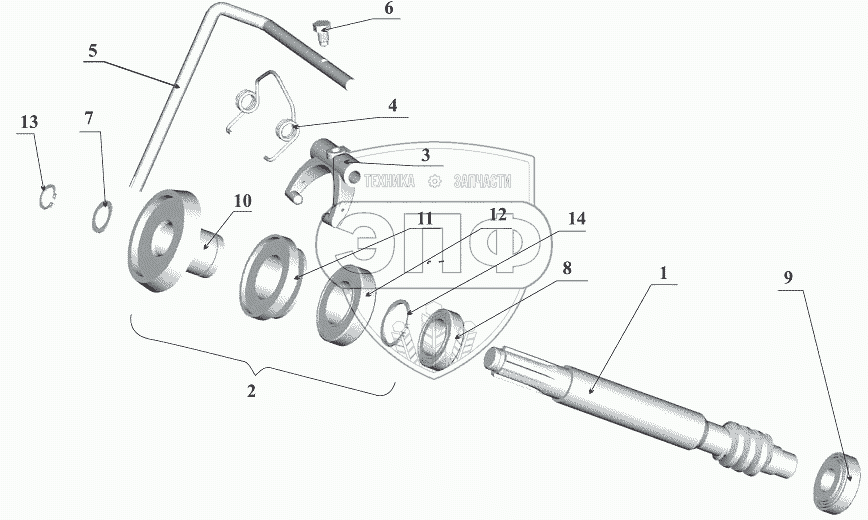 6
5
4
13
7
3
ТЕХНИКА ЗАПЧАСТИ
10
11
12
14
ЭПФ
8
1
9
2