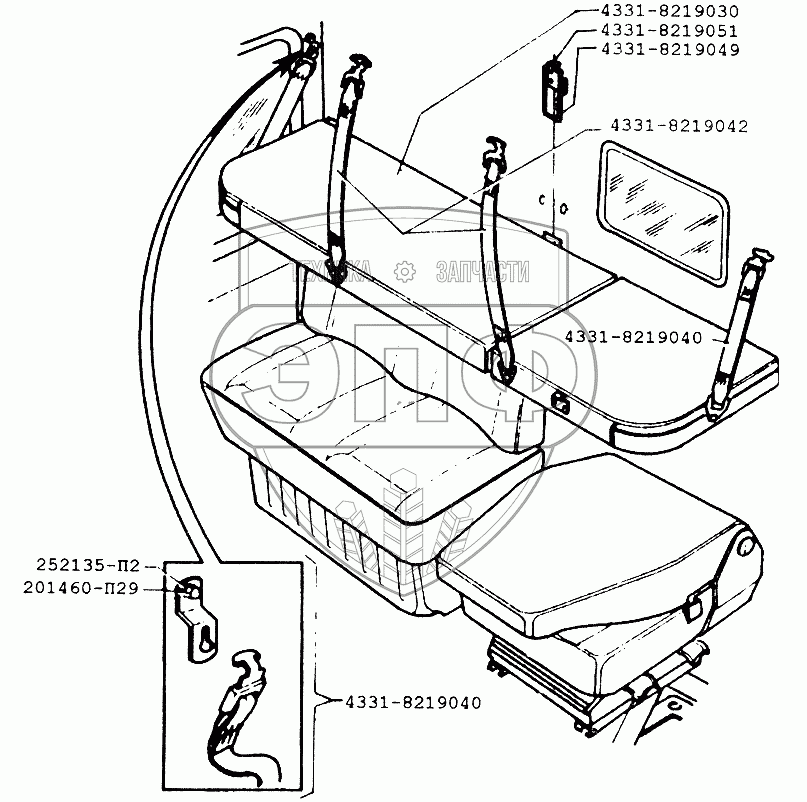 4331-8219030
4331-8219051
4331-8219049
4331-8219042
ТЕХНИКА ЗАПЧАСТИ
ЭПФ
4331-8219040
252135-П2
201460-П29
4331-8219040