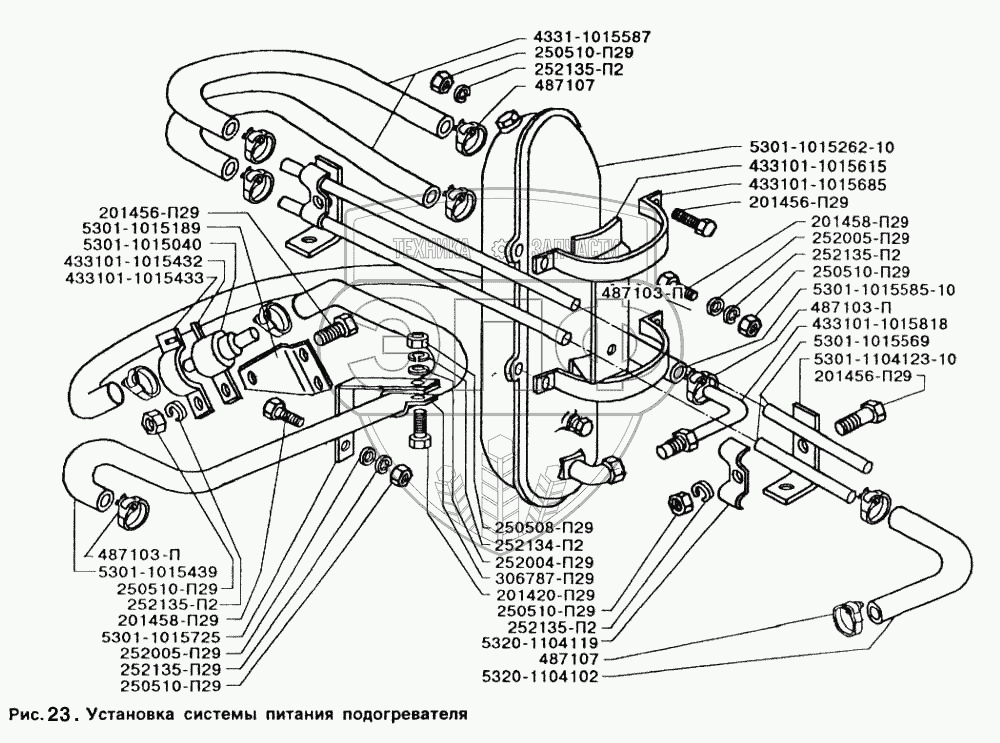 4331-1015587
250510-П29
252135-П2
487107
5301-1015262-10
433101-1015615
433101-1015685
201456-П29
201458-П29
252005-П29
252135-П2
250510-П29
5301-1015585-10
487103-П
433101-1015818
5301-1015569
5301-1104123-10
201456-П29
487103-П
201456-П29
5301-1015189
5301-1015040
433101-1015432
433101-1015433
ТЕХНИКА ЗАПЧАСТИ
487103-П
5301-1015439
250510-П29
252135-П2
201458-П29
5301-1015725
252005-П29
252135-П29
250510-П29
250508-П29
252134-П2
252004-П29
306787-П29
201420-П29
250510-П29
252135-П2
5320-1104119
487107
5320-1104102

Рис. 23. Установка системы питания подогревателя