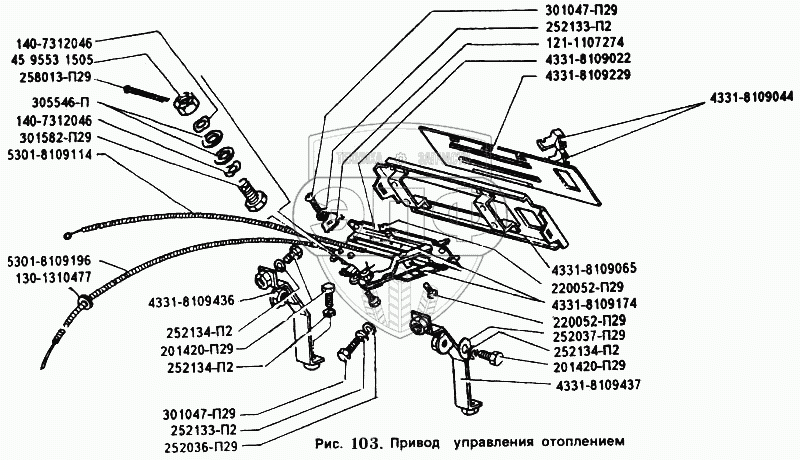 140-7312046
45 9553 1505
258013-П29
305546-П
140-7312046
301582-П29
5301-8109114
5301-8109196
130-1310477
4331-8109436
252134-П2
201420-П29
252134-П2
301047-П29
252133-П2
252036-П29
301047-П29
252133-П2
121-1107274
4331-8109022
4331-8109229
4331-8109044
4331-8109065
220052-П29
4331-8109174
220052-П29
252037-П29
252134-П2
201420-П29
4331-8109437
Рис. 103. Привод управления отоплением