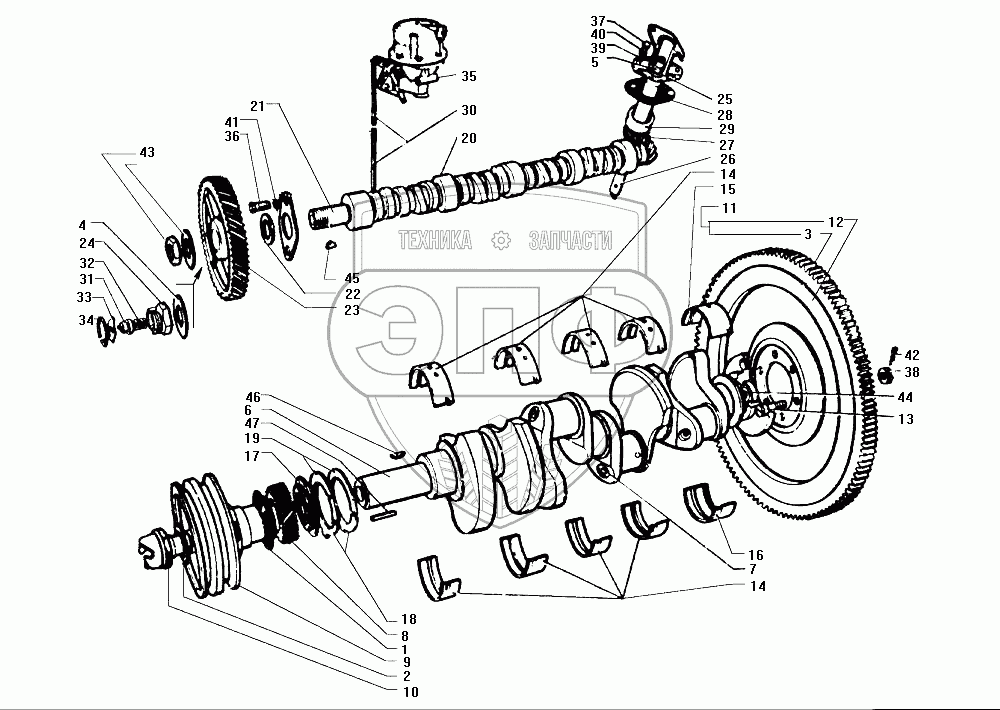 37
40
39
5
35
25
28
29
27
26
14
15
11
3
12
21
30
20
41
36
43
4
24
32
31
33
34
45
22
23
ТЕХНИКА
ЗАПЧАСТИ
ЭПФ
42
38
44
13
46
6
47
19
17
16
7
14
18
8
1
9
2
10