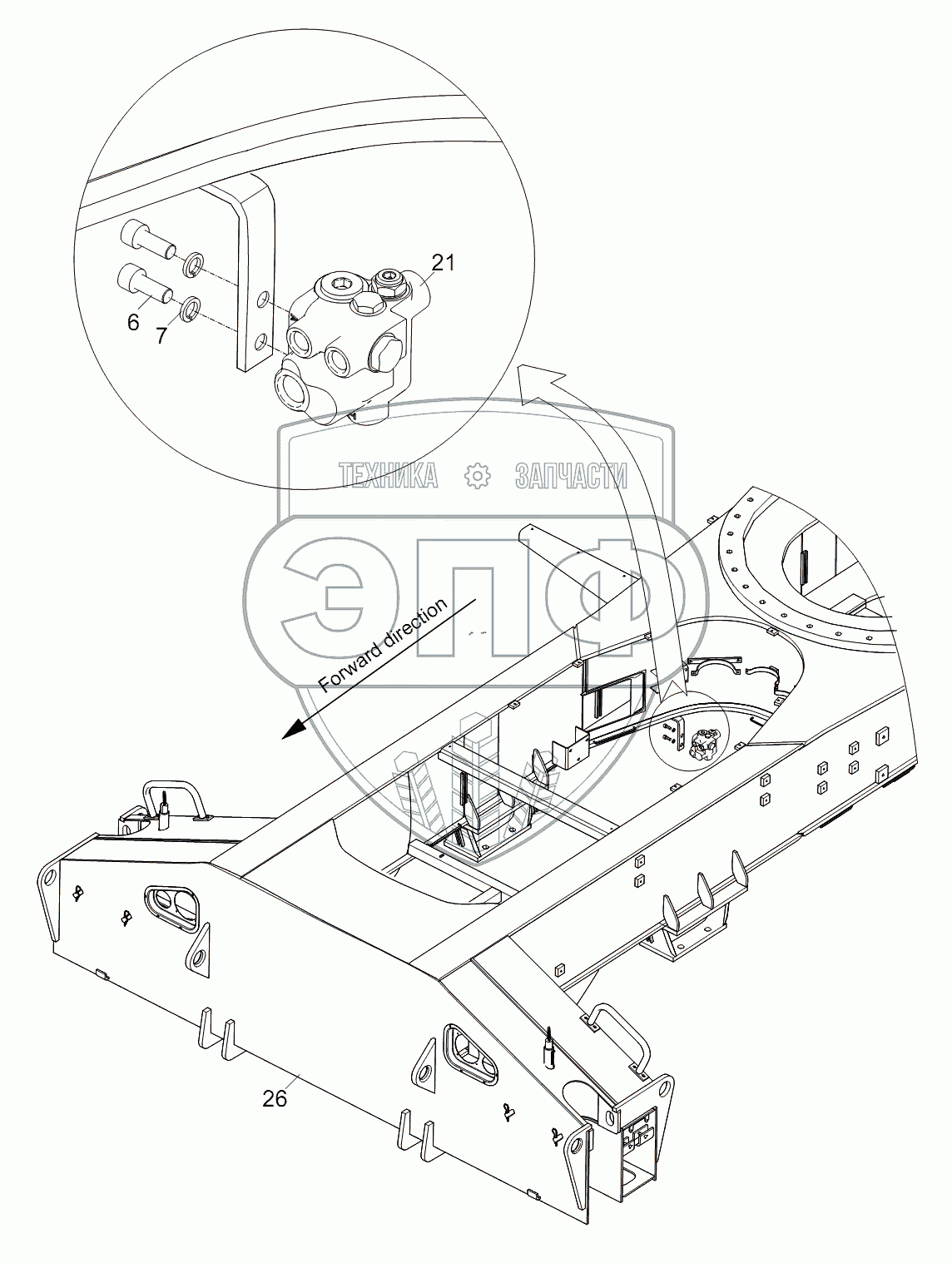 21
6
7
ТЕХНИКА ЗАПЧАСТИ
ЭПФ
Forward direction
26