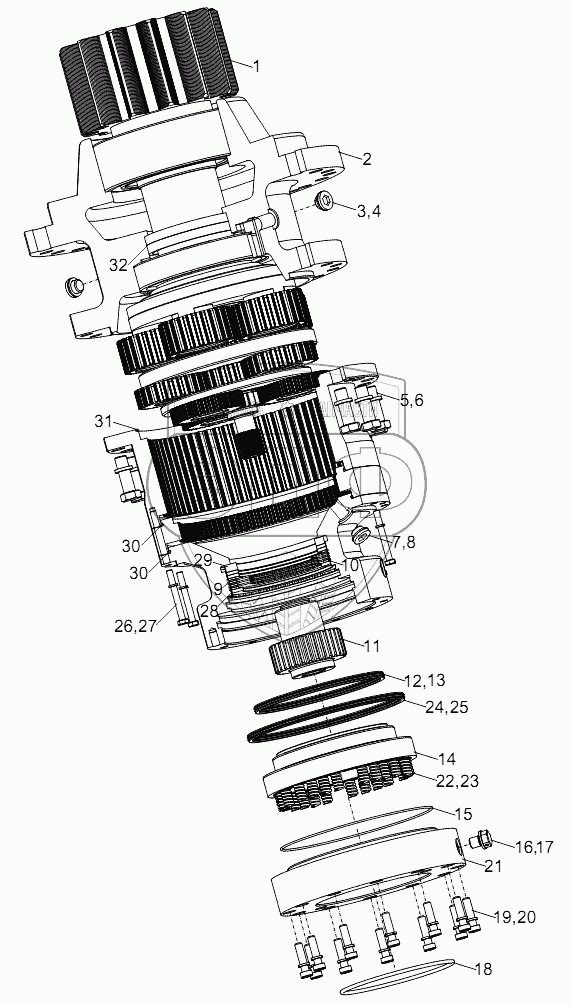 1
2
3,4
32
5,6
31
7,8
30
30
29
10
9
28
26,27
11
12,13
24,25
14
22,23
15
16,17
21
19,20
18