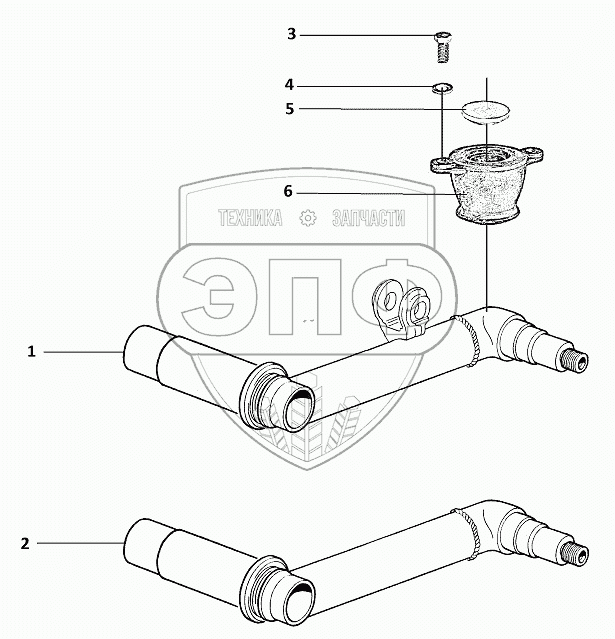 3
4
5
6
ТЕХНИКА ЗАПЧАСТИ
ЭПФ
1
2