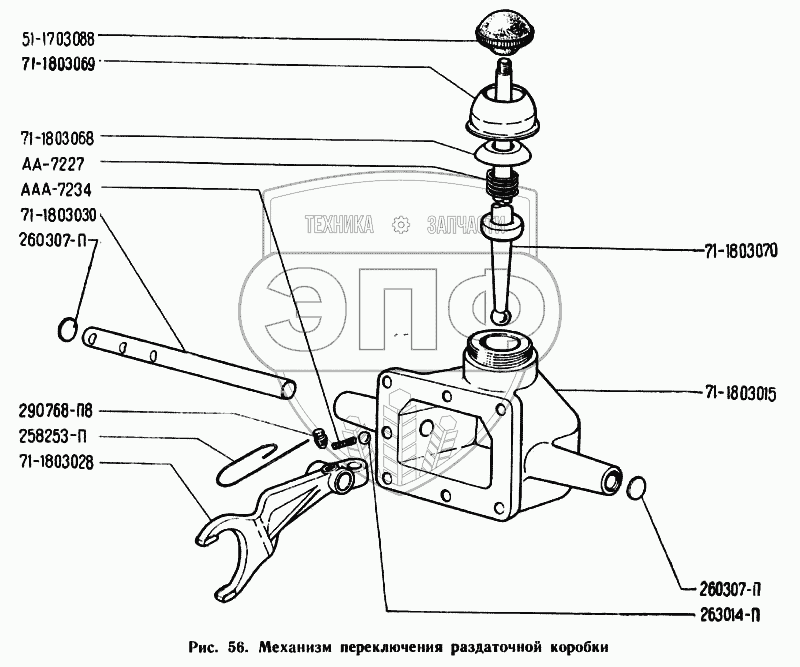 51-1703088
71-1803069
71-1803068
АА-7227
ААА-7234
71-1803030
260307-П
290768-П8
258253-П
71-1803028

ТЕХНИКА ЗАПЧАСТИ
ЭПФ

71-1803070
71-1803015
260307-П
263014-П

Рис. 56. Механизм переключения раздаточной коробки