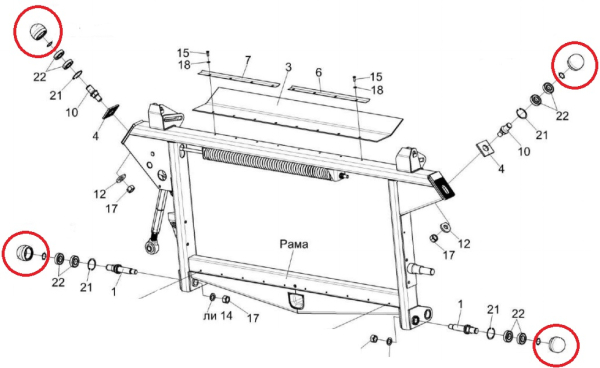 22
21
10
4
12
17
15
18
7
3
6
15
18
22
21
10
4
12
17
Рама
22
21
1
ли 14
17
1
21
22